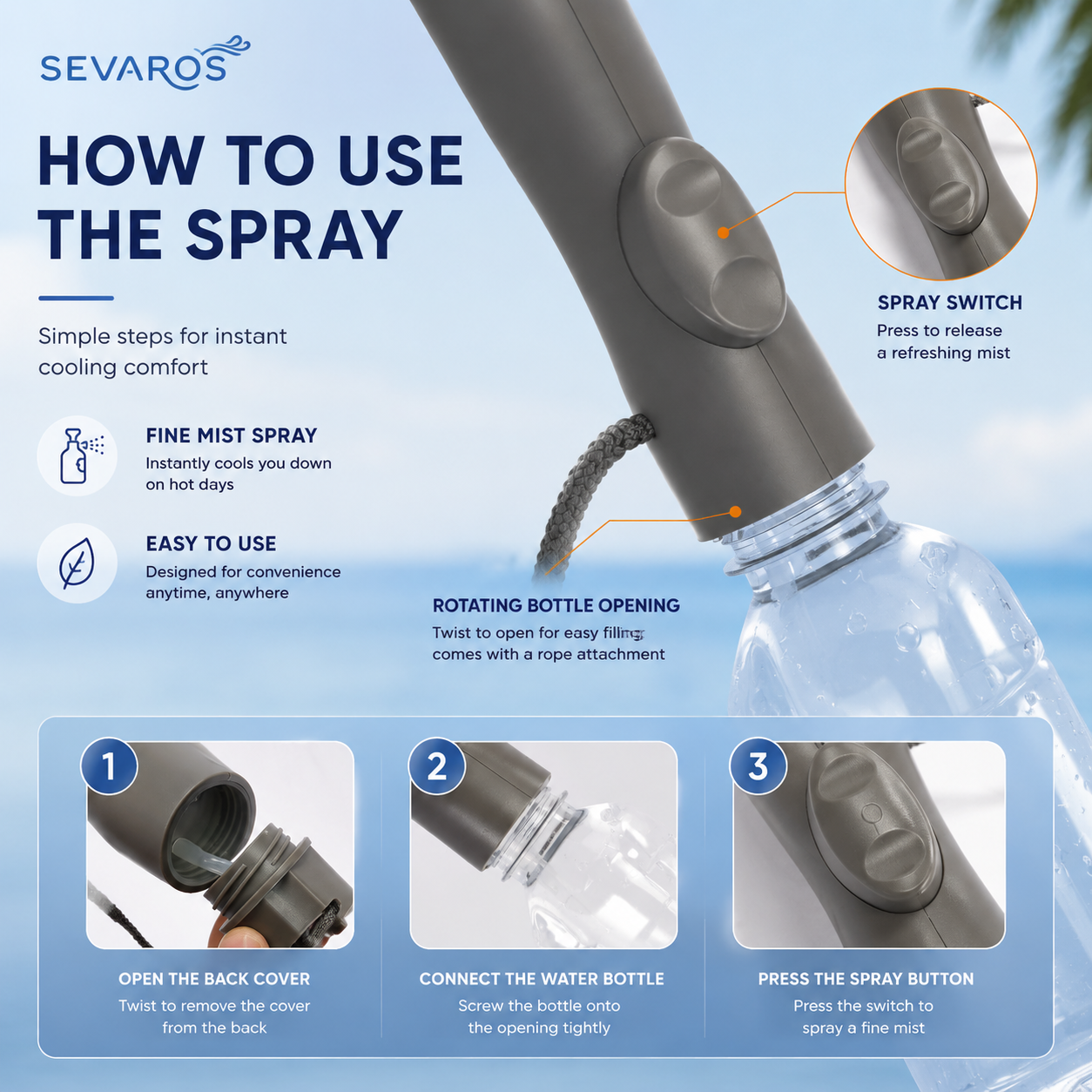 SEVAROS

HOW TO USE THE SPRAY

Simple steps for instant cooling comfort

FINE MIST SPRAY
Instantly cools you down on hot days

EASY TO USE
Designed for convenience anytime, anywhere

SPRAY SWITCH
Press to release a refreshing mist

ROTATING BOTTLE OPENING
Twist to open for easy filling; comes with a rope attachment

1
OPEN THE BACK COVER
Twist to remove the cover from the back

2
CONNECT THE WATER BOTTLE
Screw the bottle onto the opening tightly

3
PRESS THE SPRAY BUTTON
Press the switch to spray a fine mist